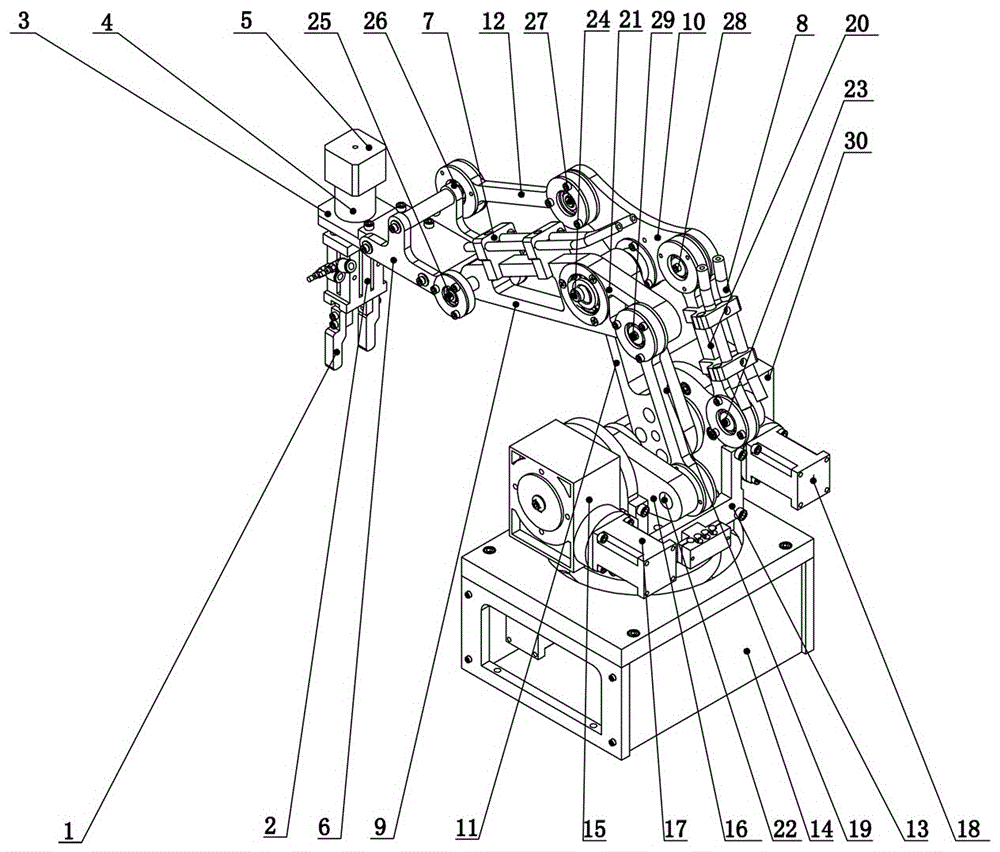 3 4 5 25 26 7 12 27 24 21 29 10 28 8 20

23

30

1 2 6 9 11 15 17 16 22 14 19 13 18